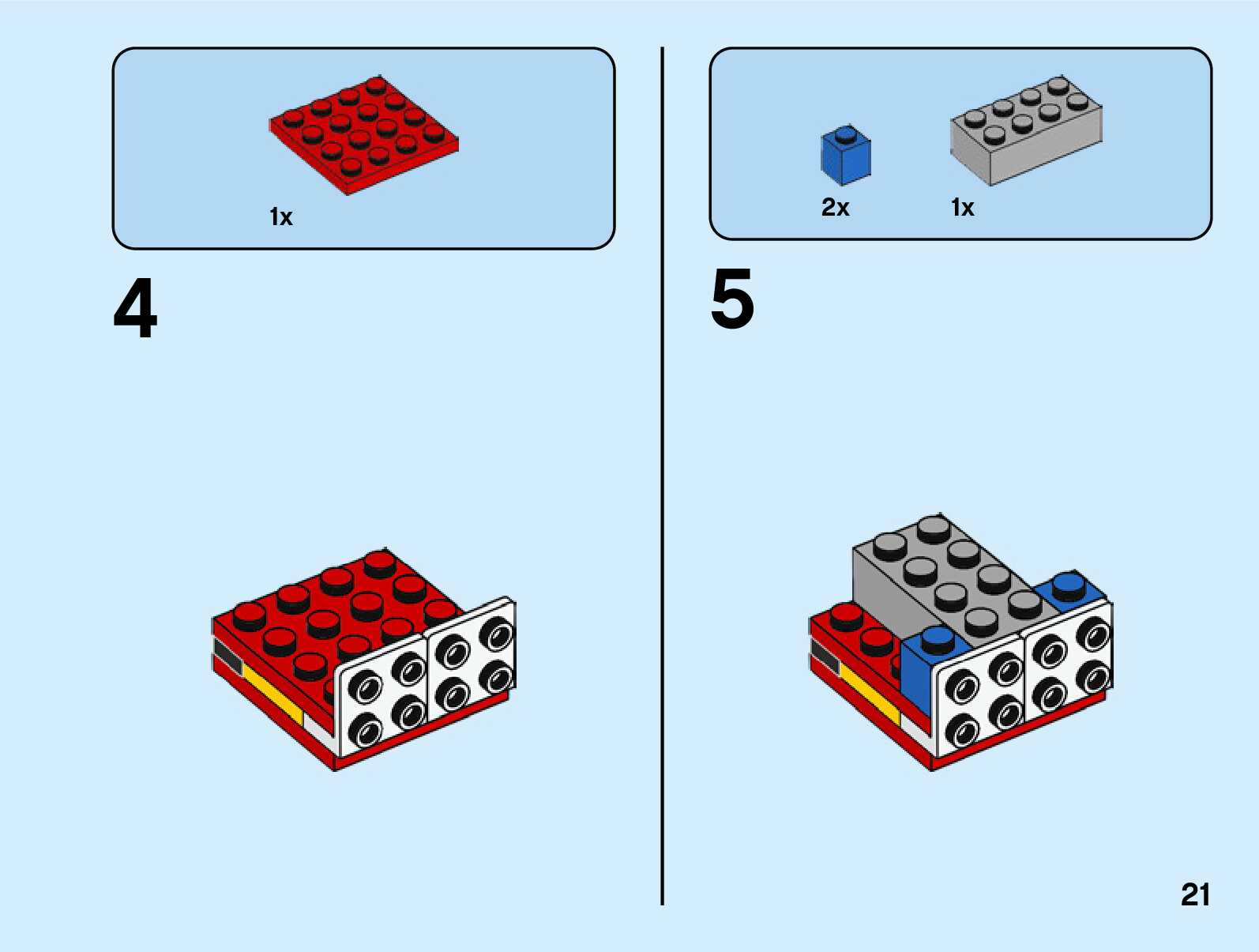 1x

4

2x 1x

5

21