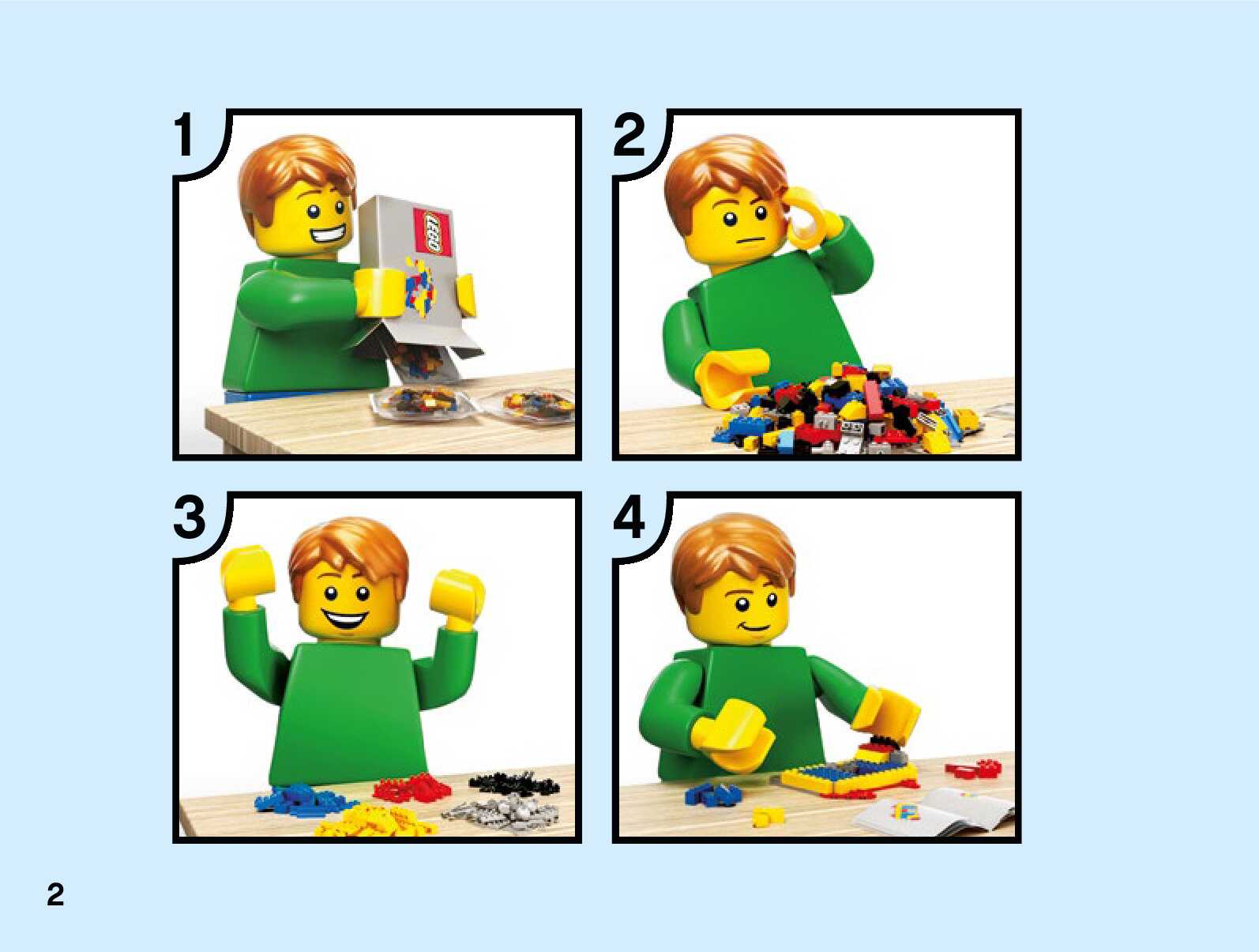 1

LEGO

2

3

4

2