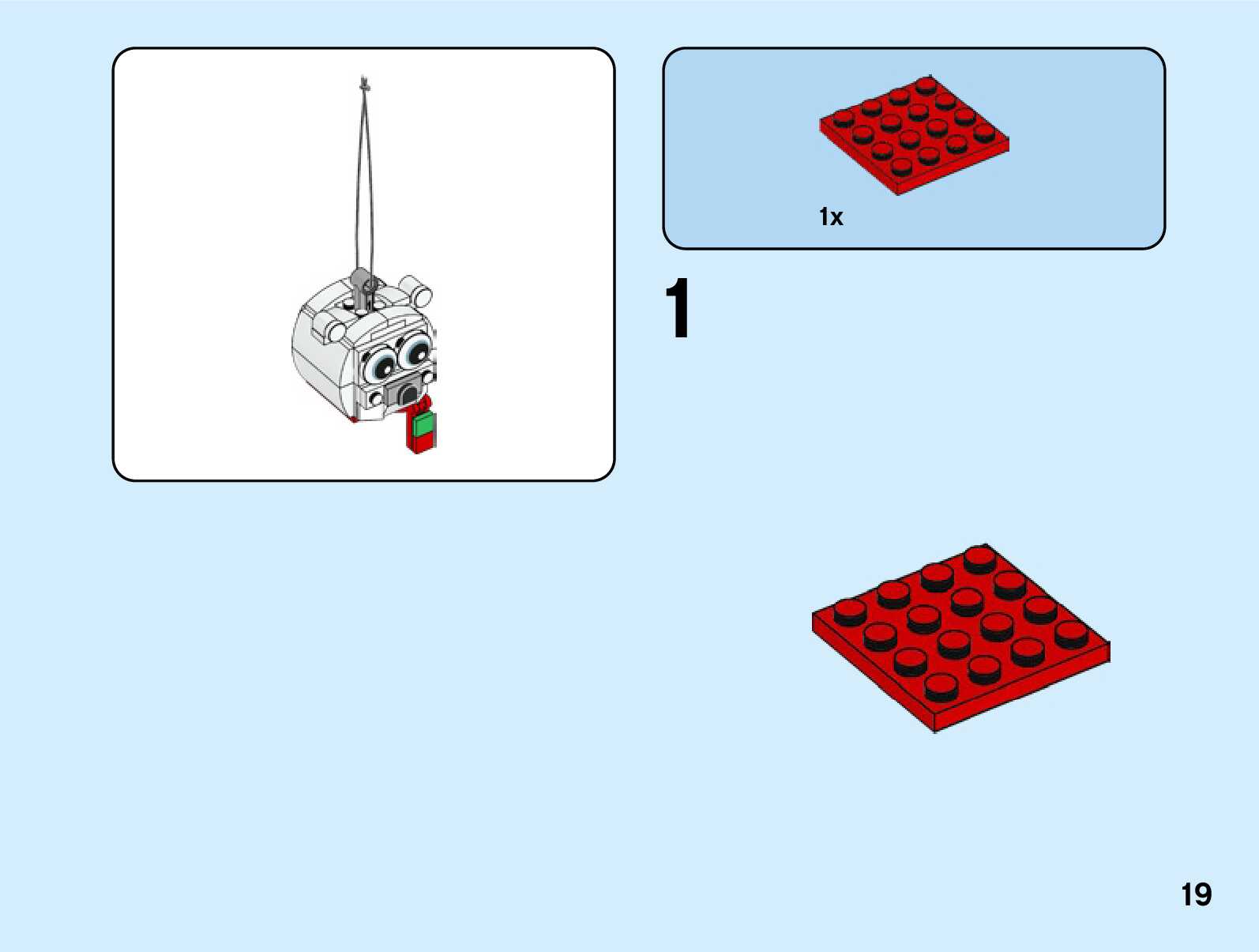 1x

1

19