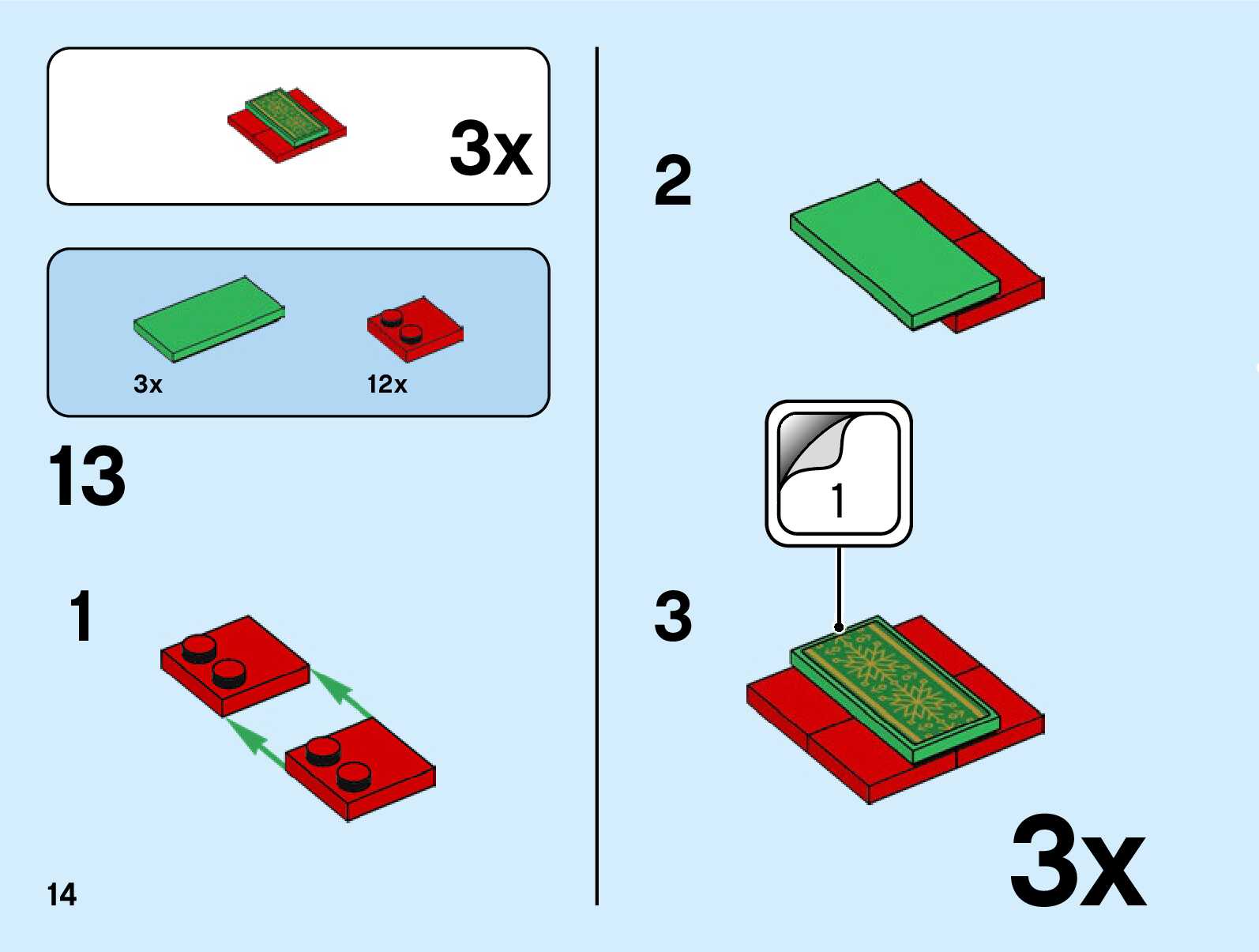 3x

3x

12x

13

1

14

2

1

3

3x