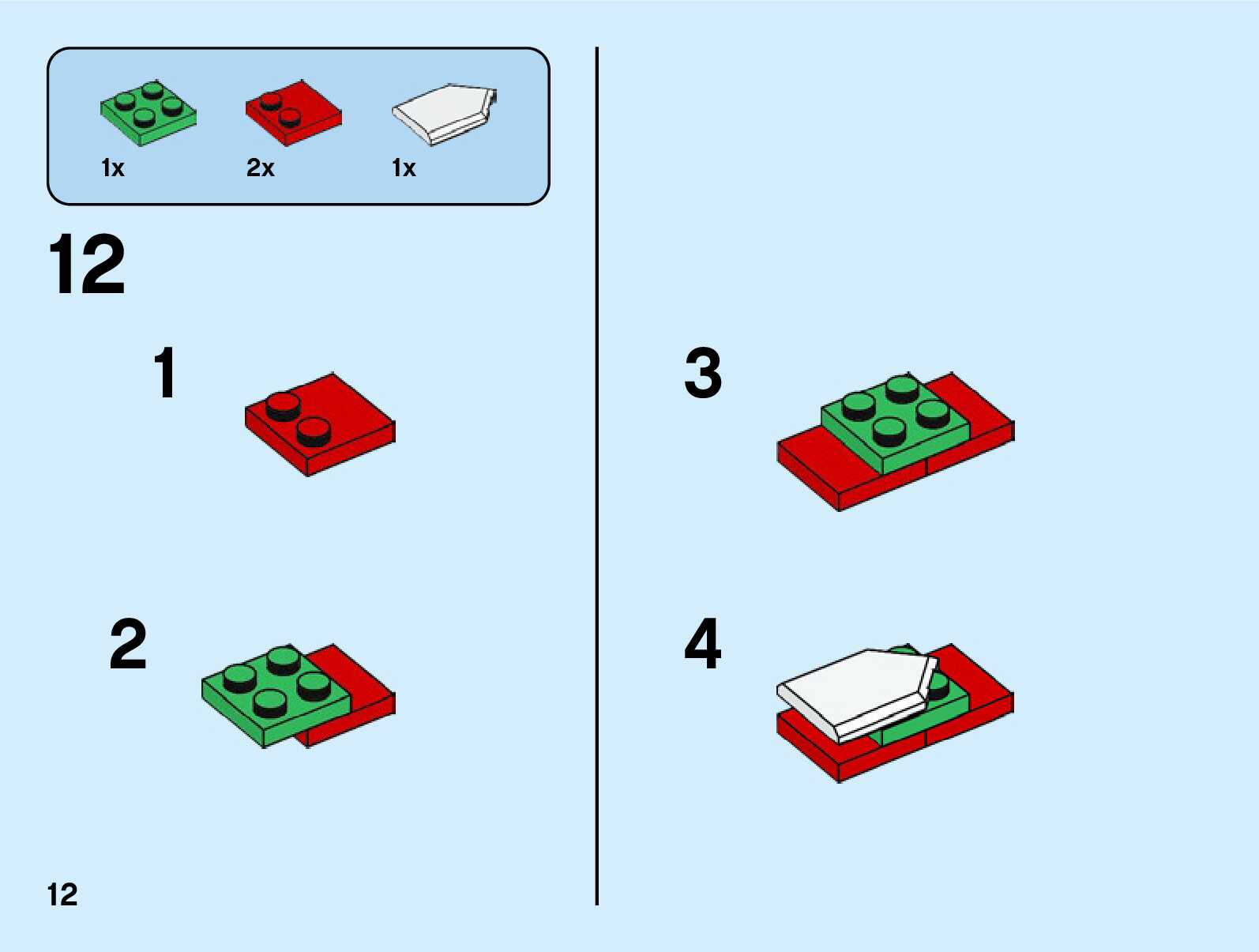 1x 2x 1x

12

1

2

3

4

12