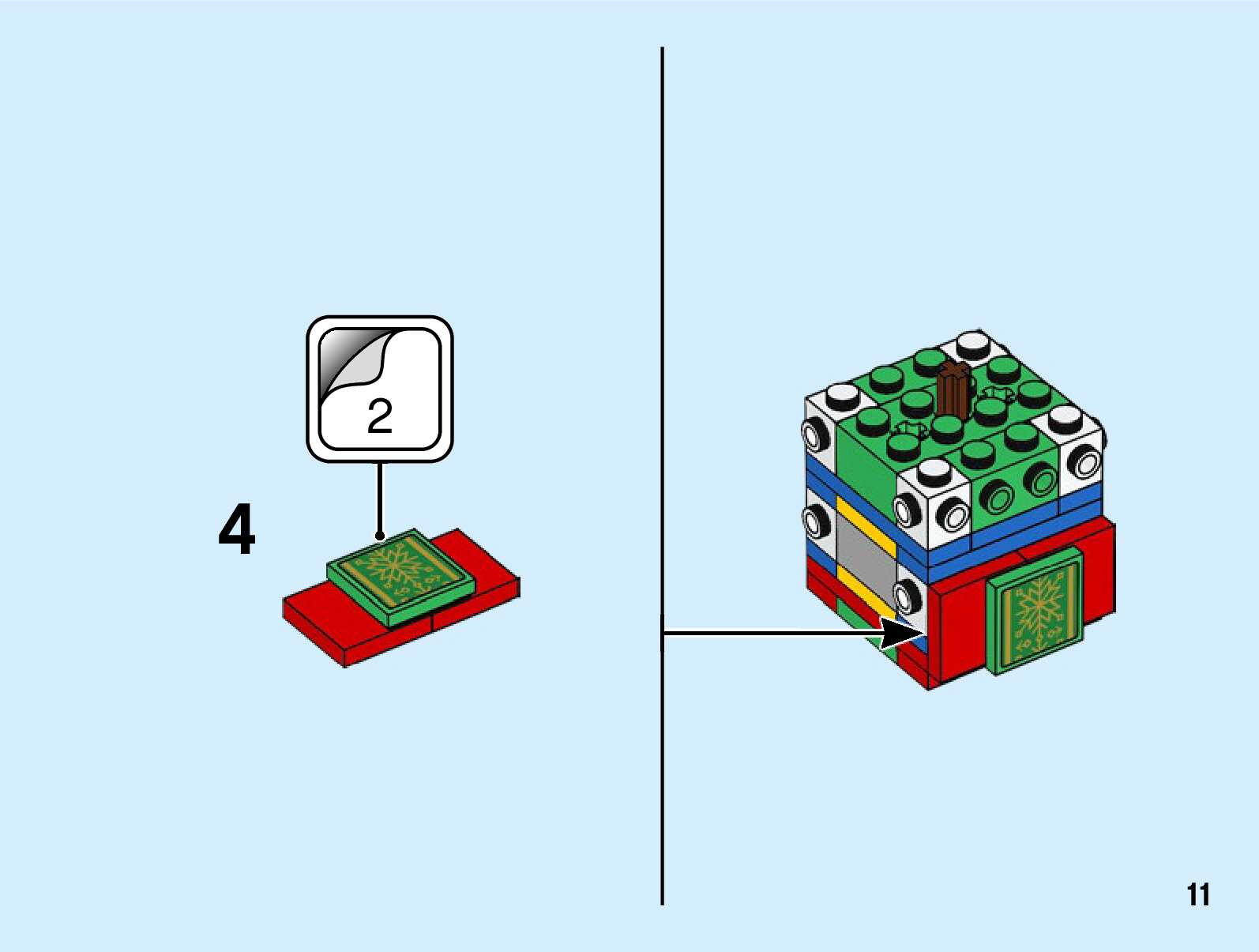 2

4

11