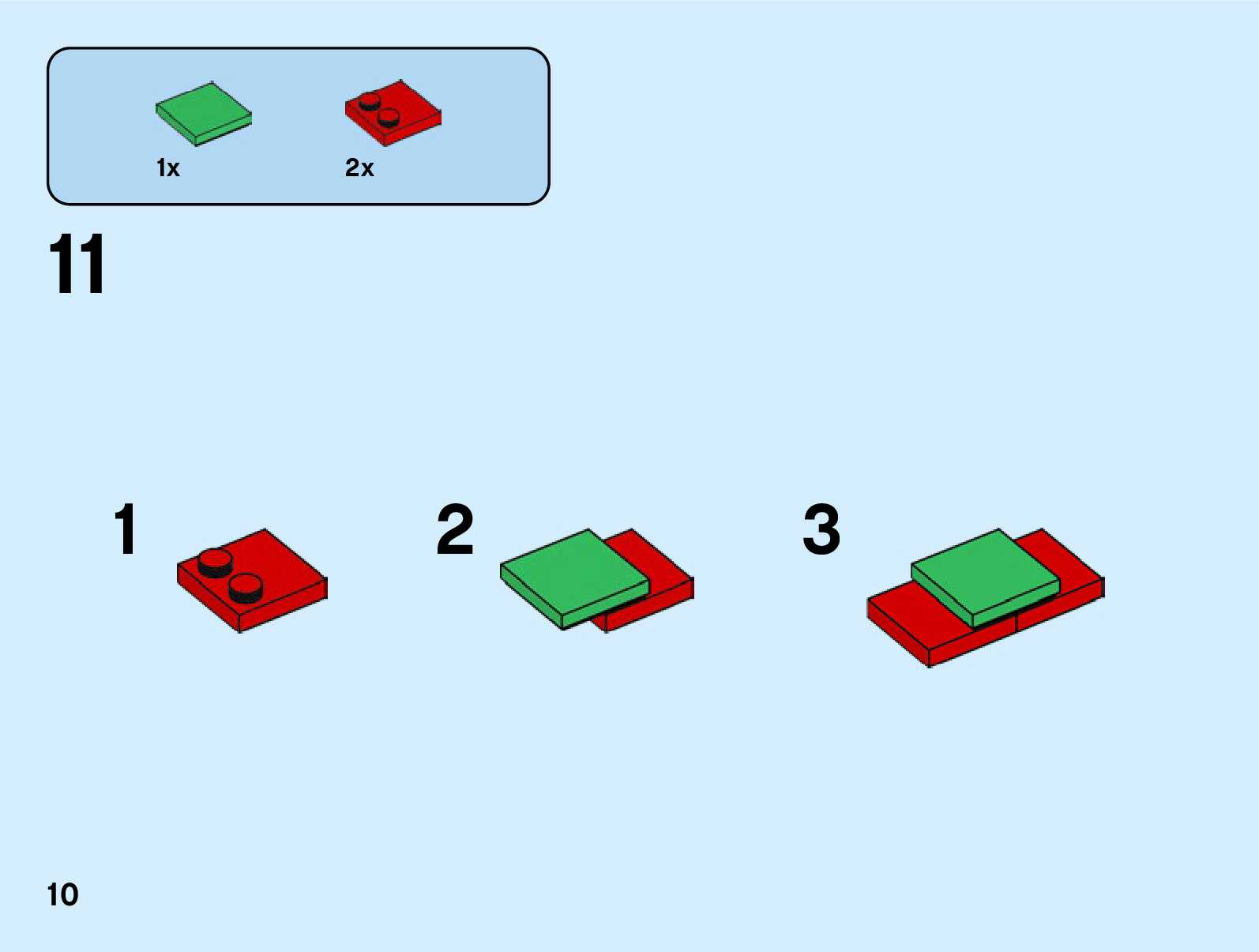 1x

2x

11

1

2

3

10