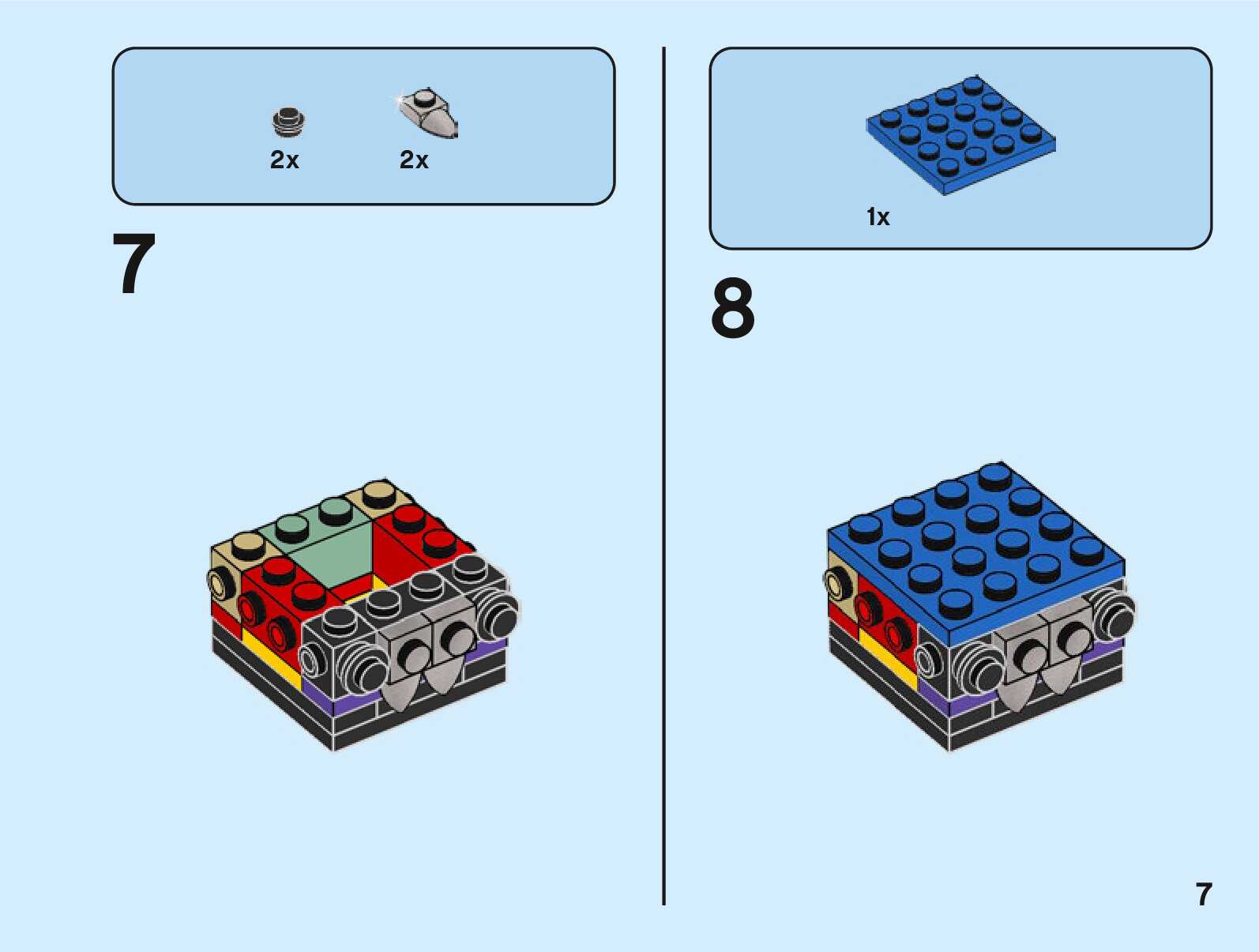 2x 2x

7

1x

8

7