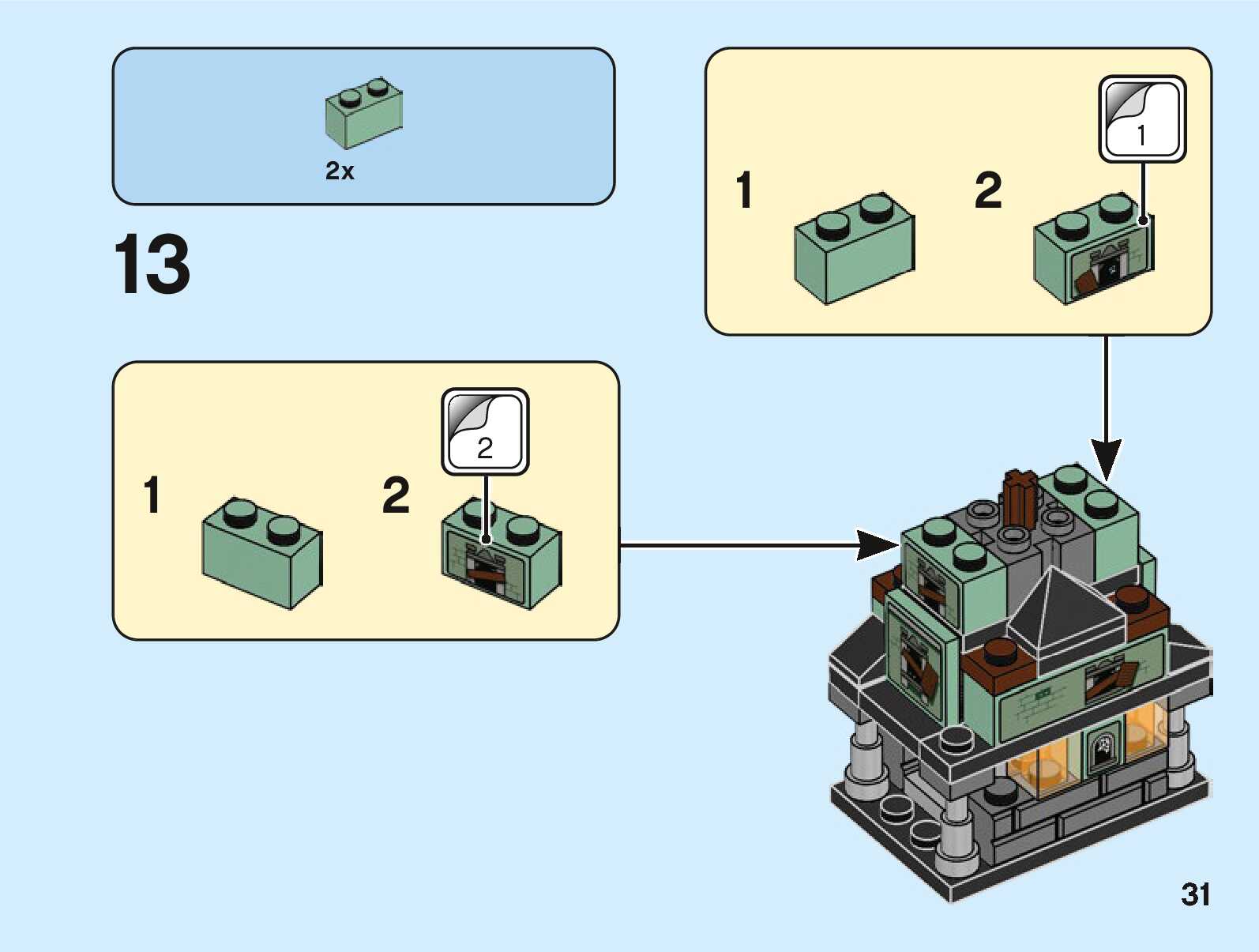 2x

13

1

2

1

1

2

2

31