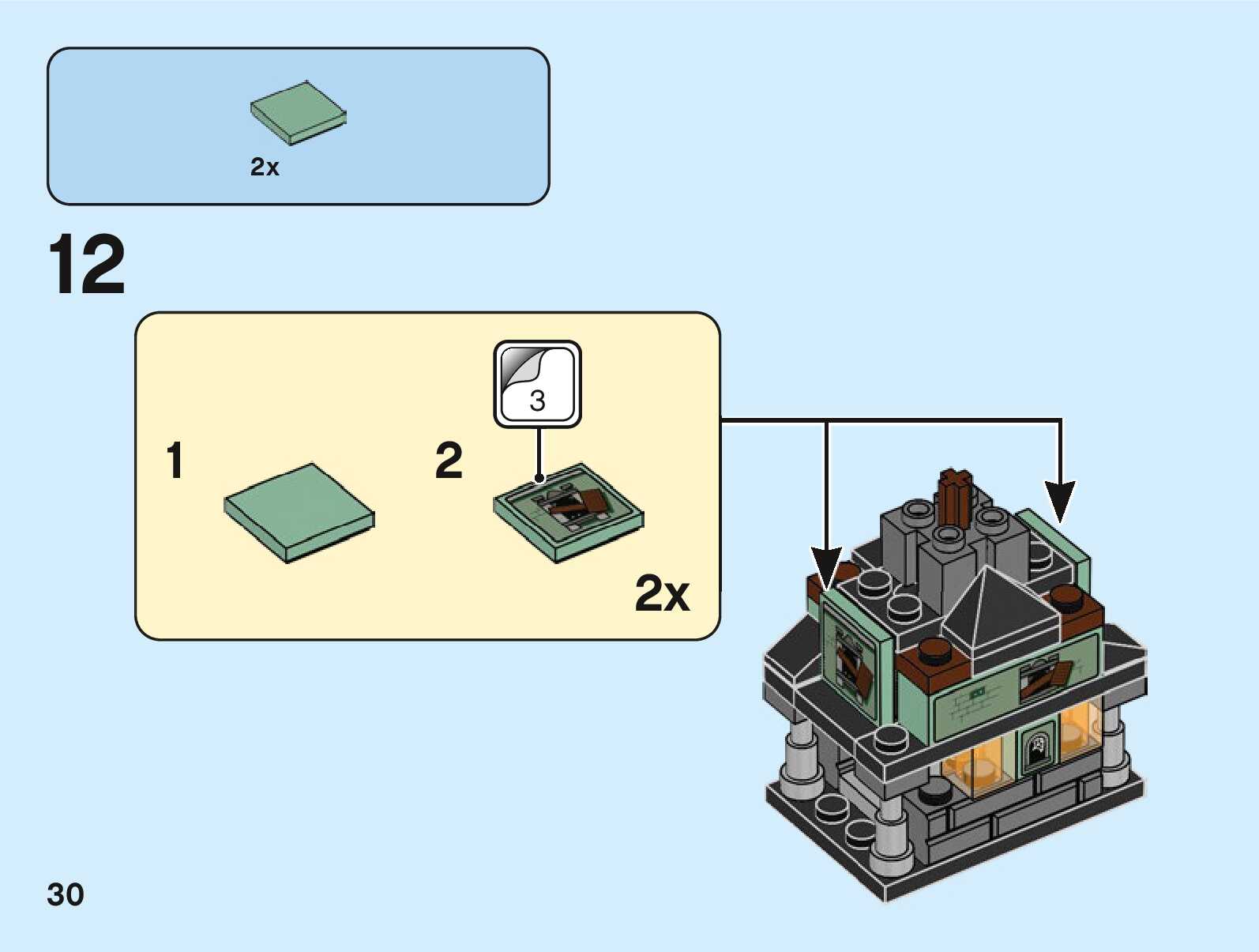 2x

12

1

2

3

2x

30