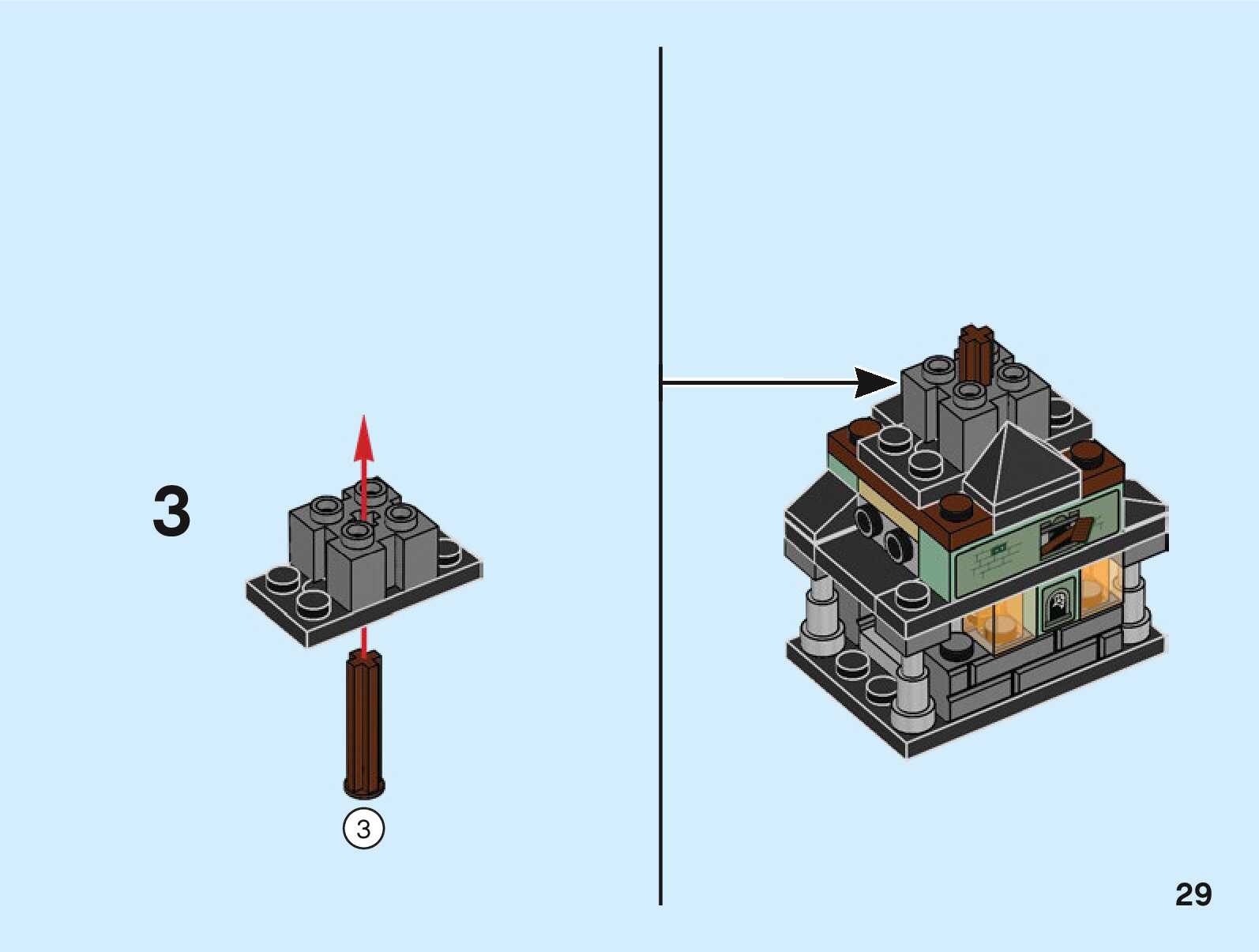 3

3

29