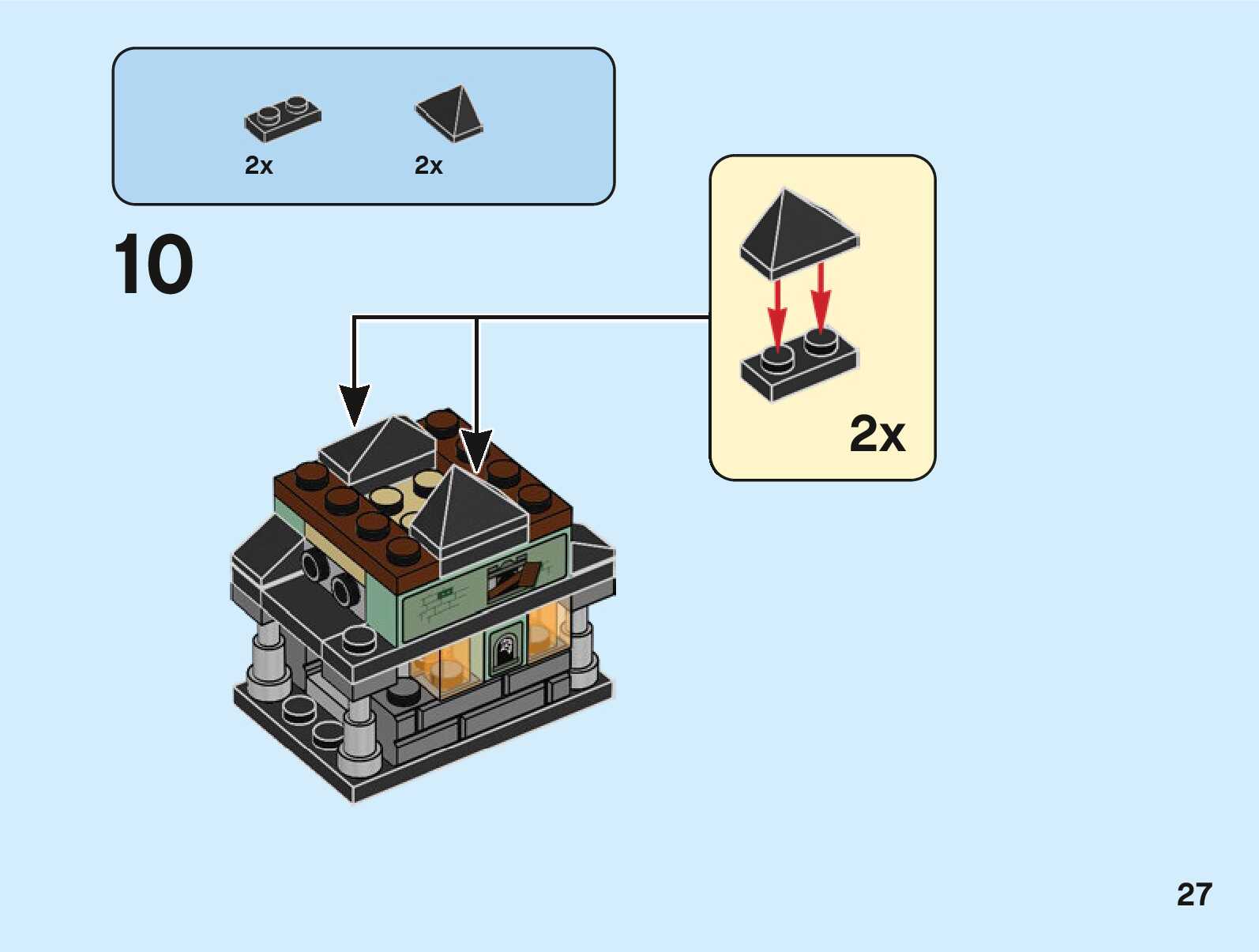 2x 2x

10

2x

27