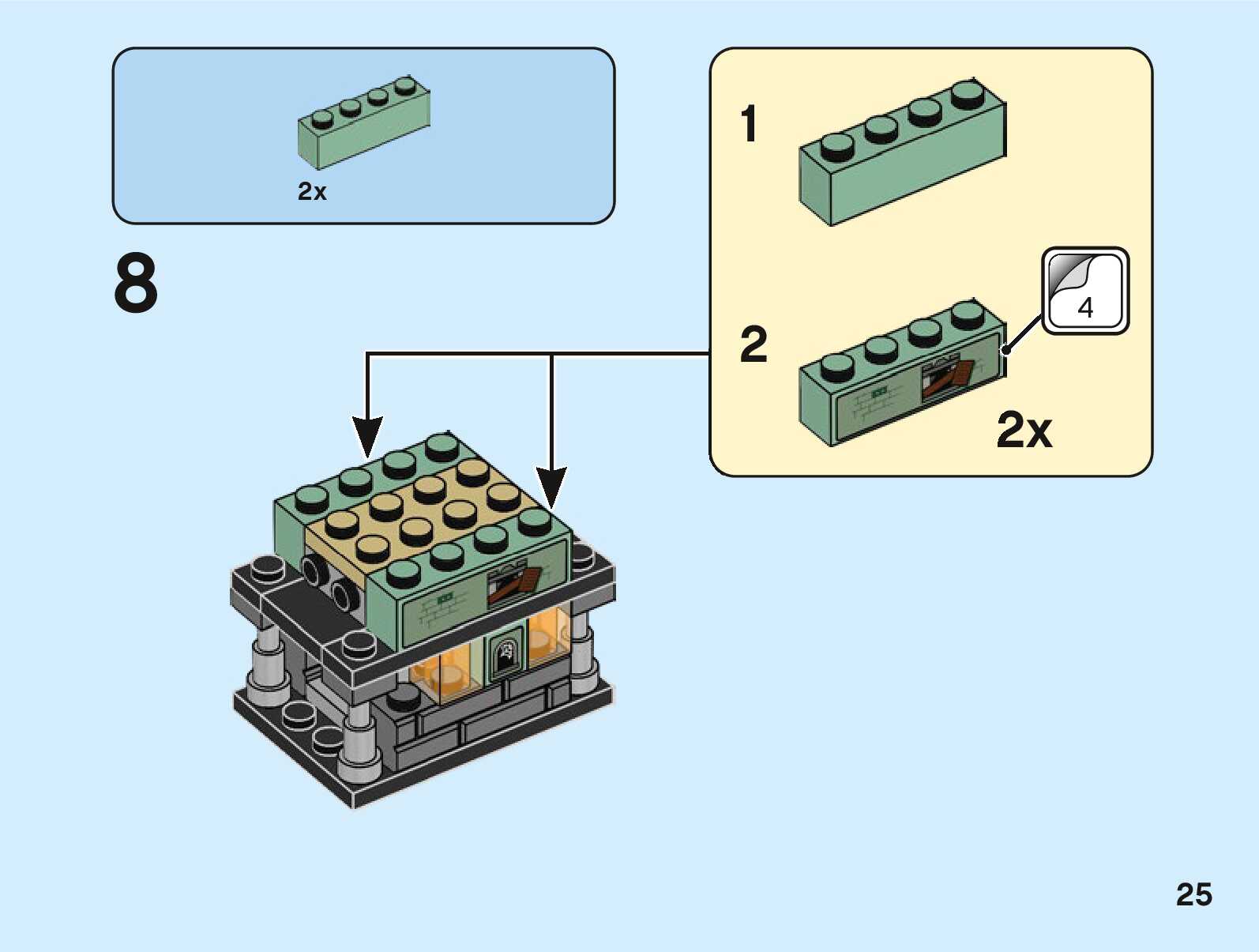 2x

8

1

2

4

2x

25