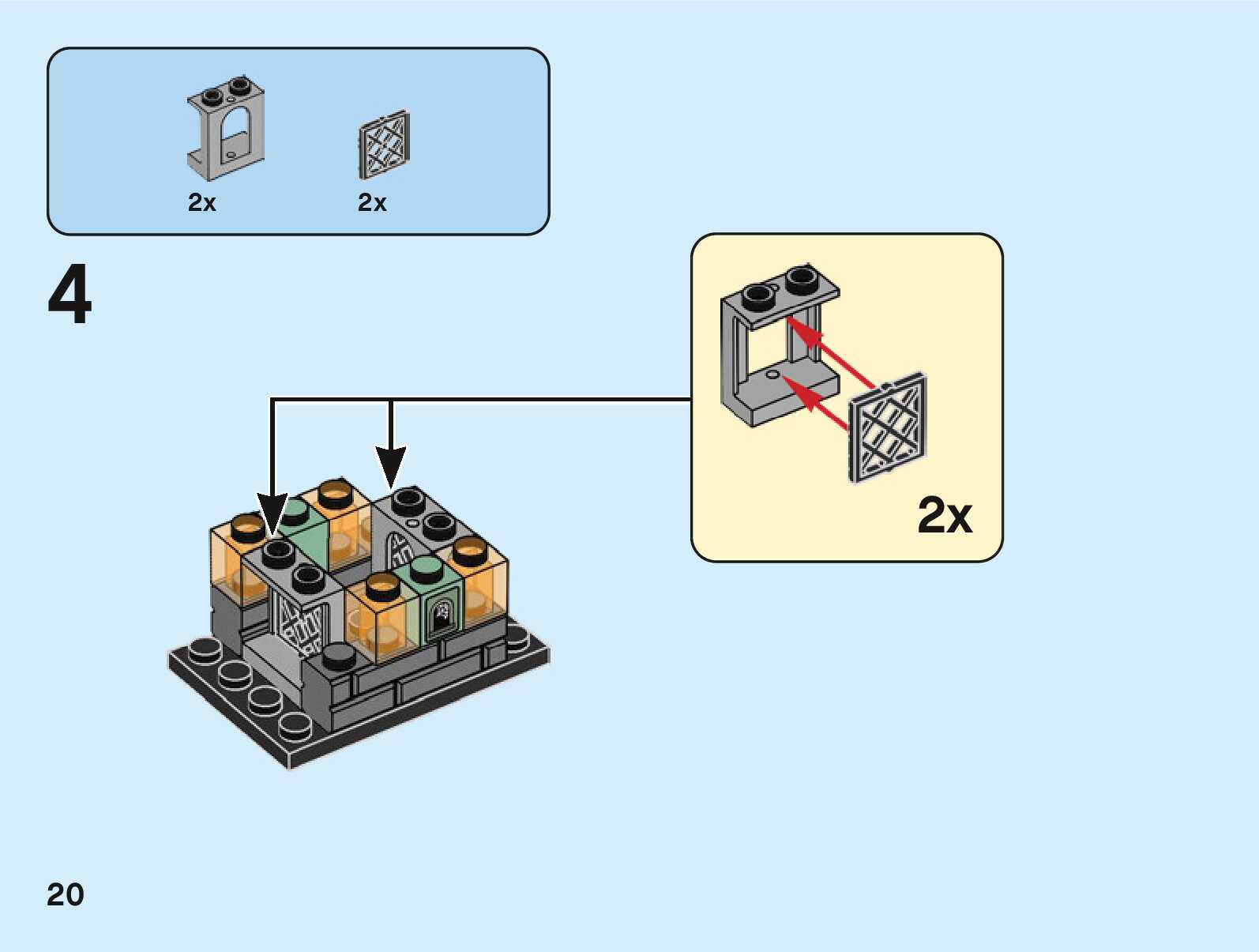 2x

2x

4

2x

20