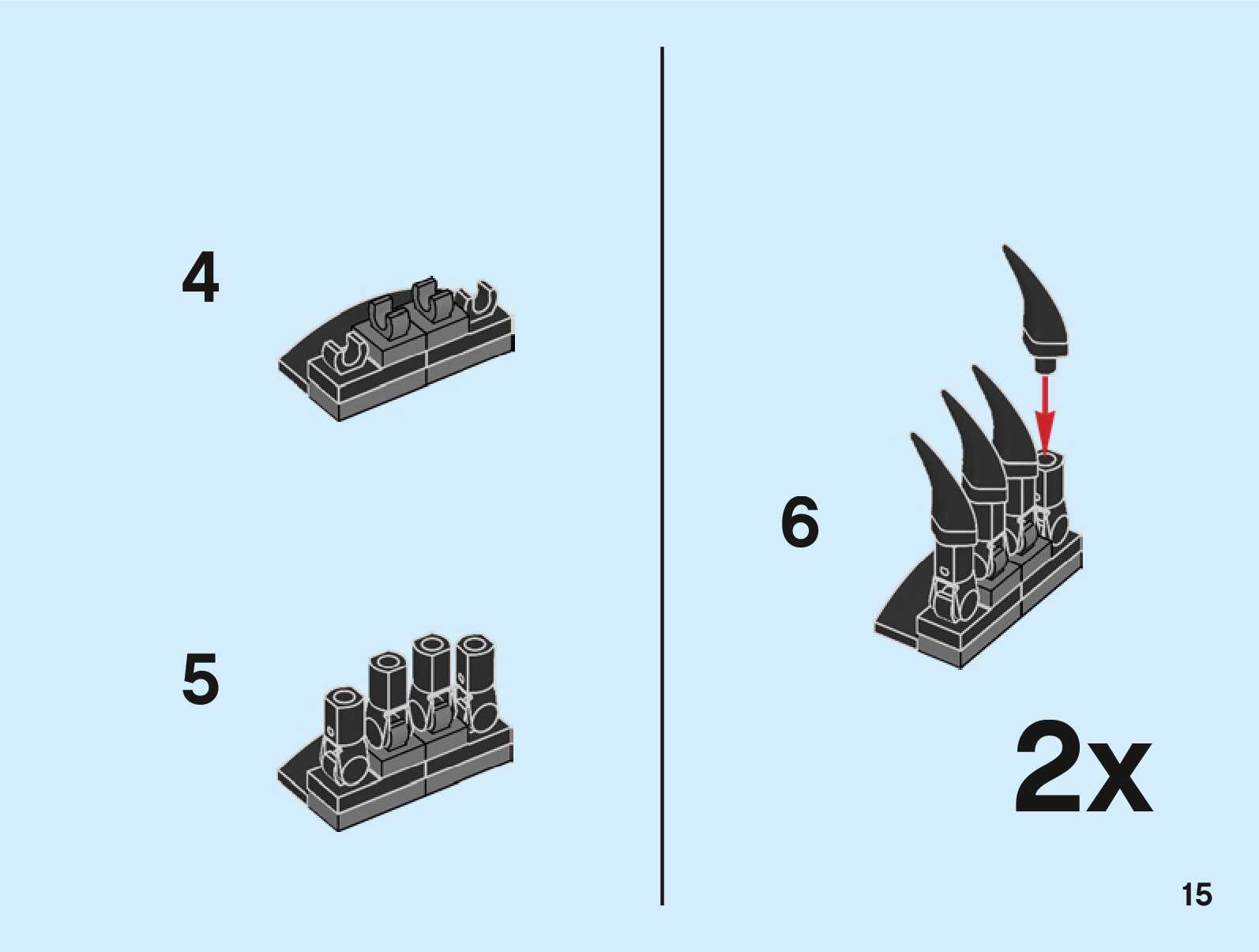 4

5

6

2x

15