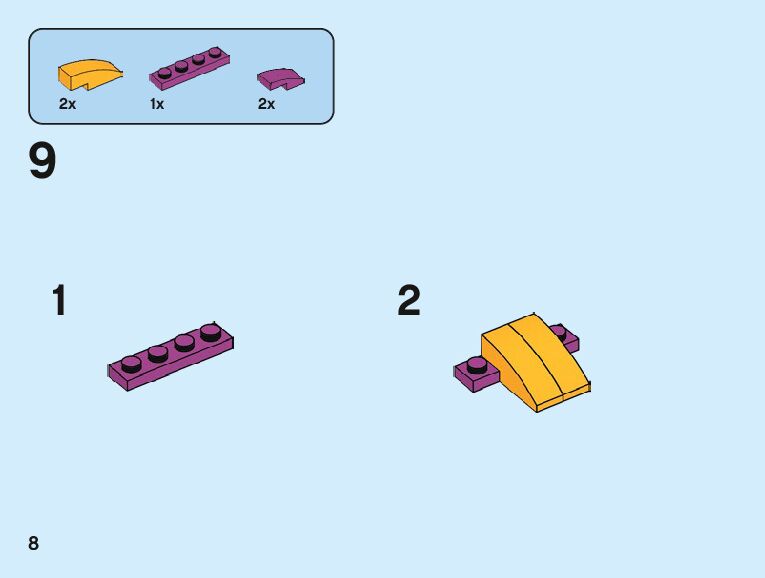 2x
1x
2x

9

1

2

8