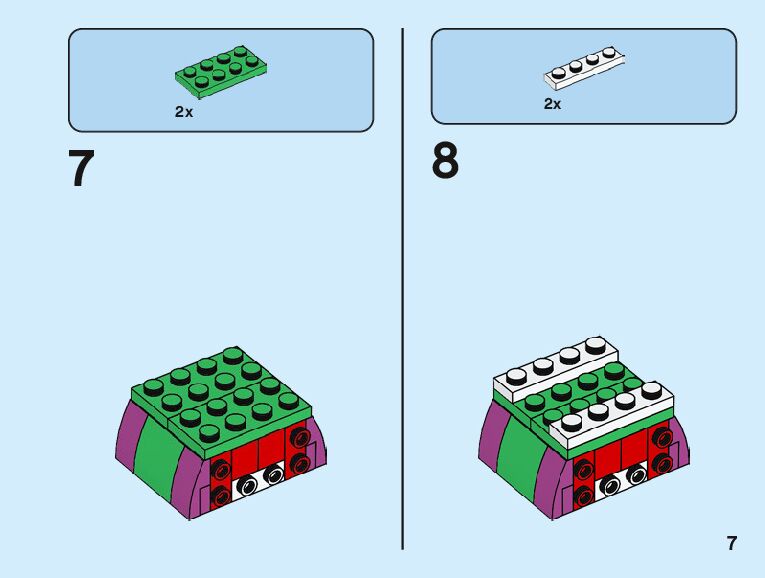 2x

7

2x

8

7