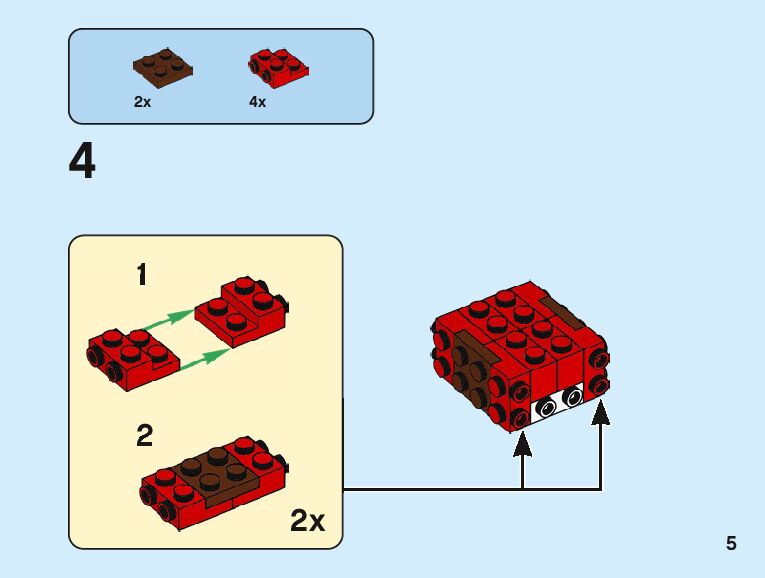 2x
4x

4

1

2

2x

5