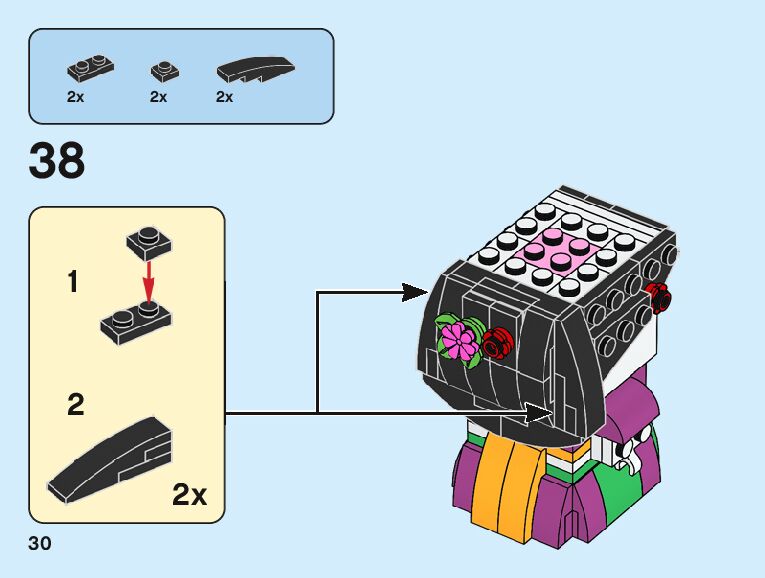 2x 2x 2x

38

1

2

2x

30