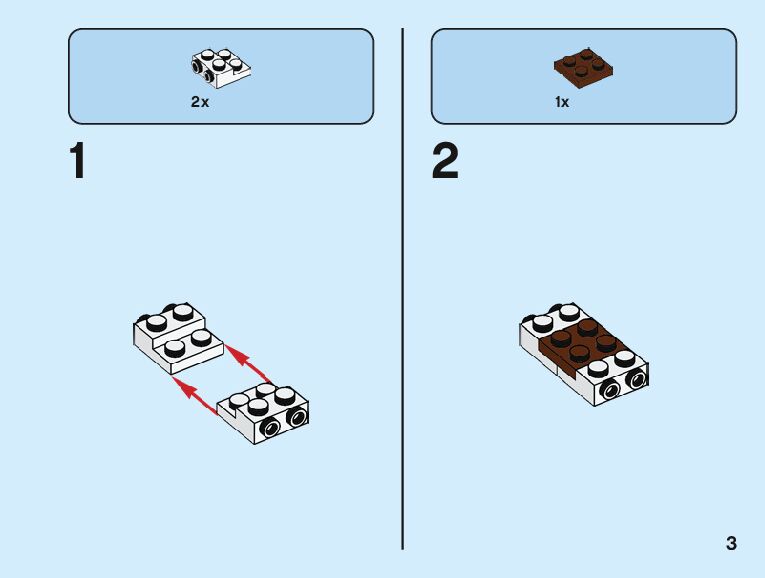 2x

1

1x

2

3