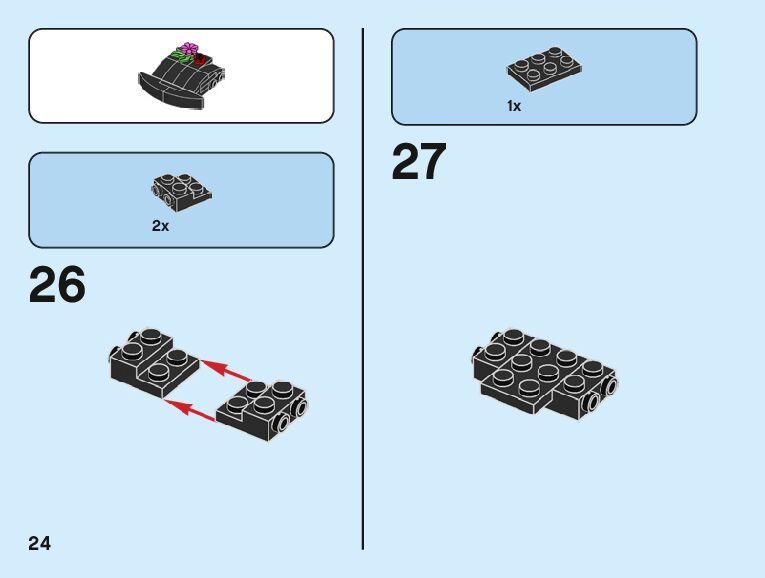 2x

26

1x

27

24