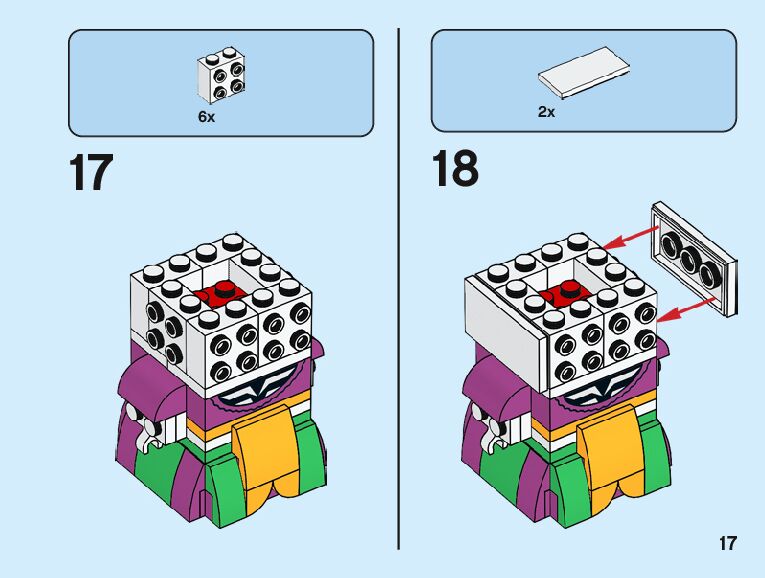 6x

17

2x

18

17