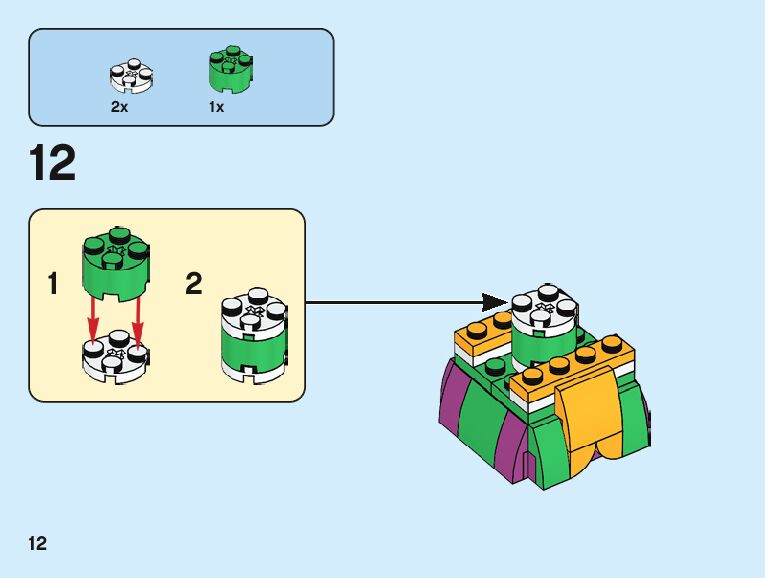 2x 1x

12

1

2

12