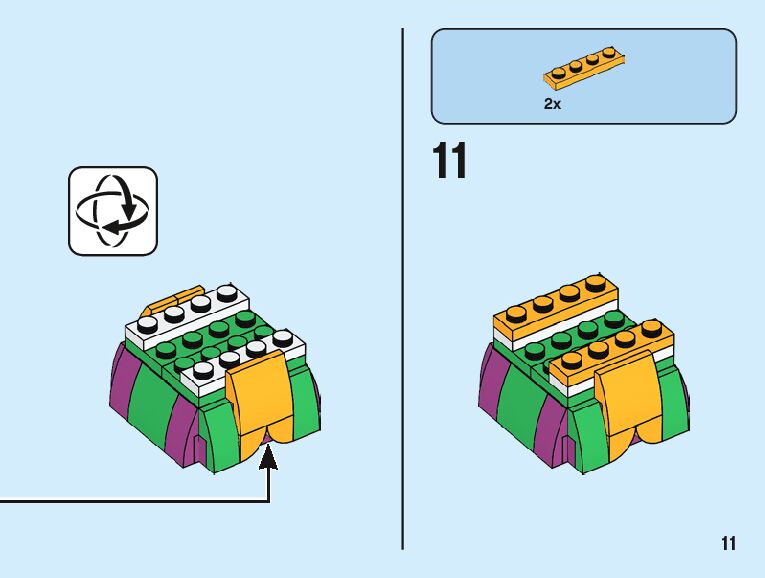 2x

11

11