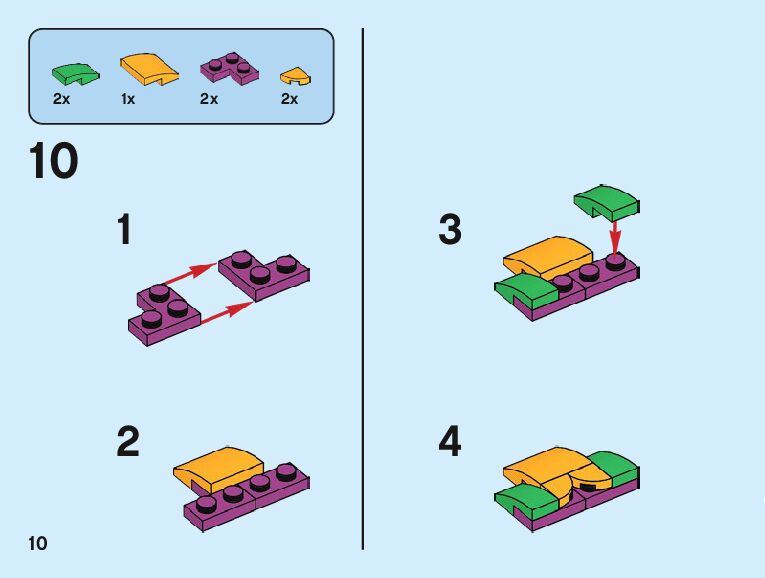 2x
1x
2x
2x

10

1

2

3

4

10