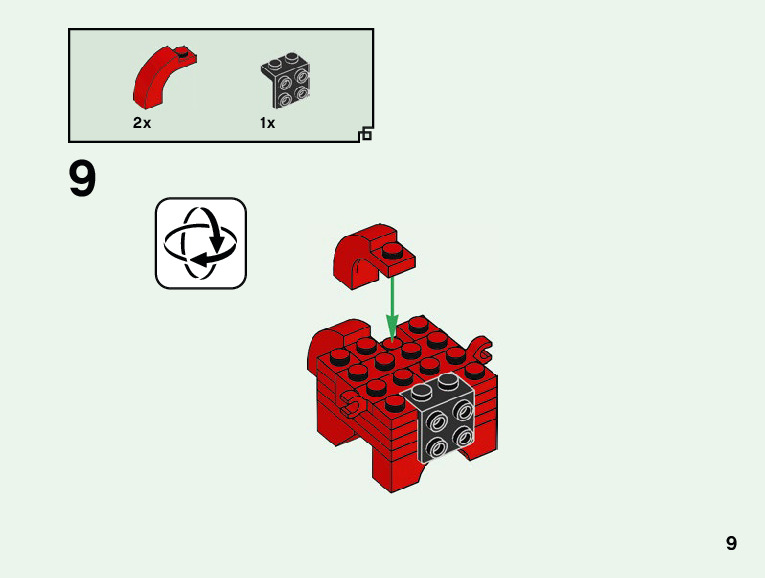 2x
1x

9

9