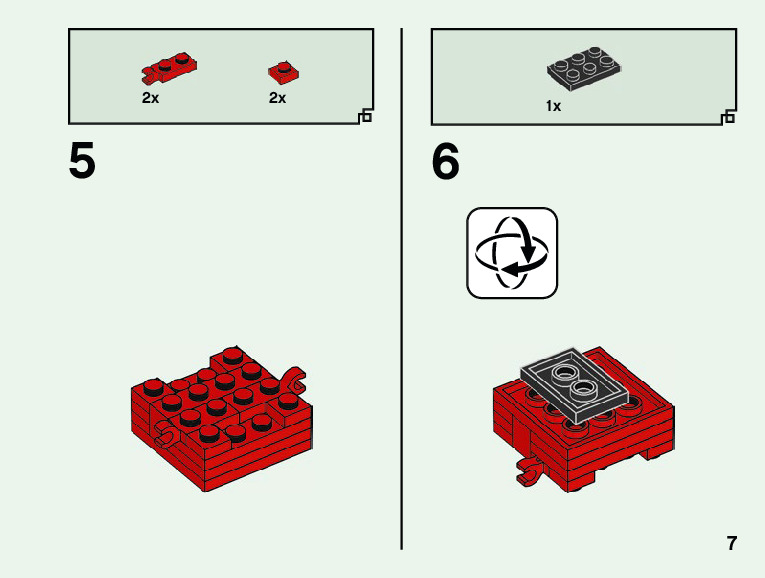 2x

2x

5

1x

6

7