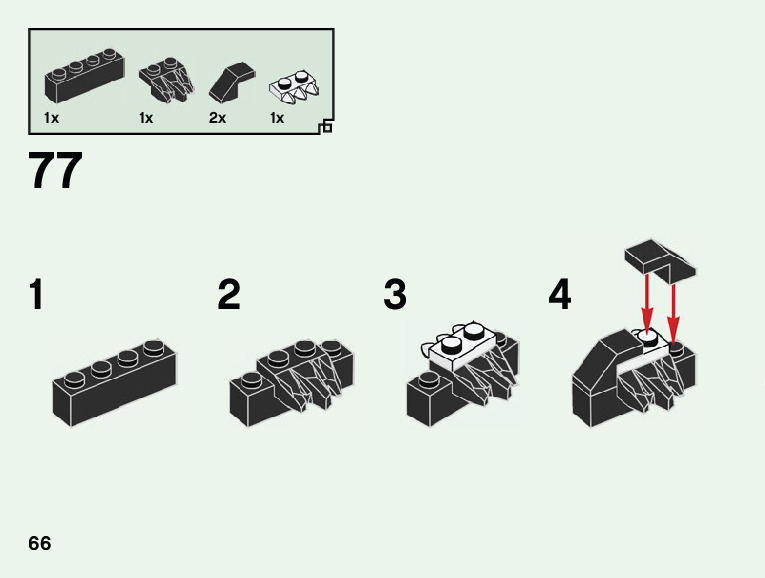 1x 1x 2x 1x

77

1

2

3

4

66