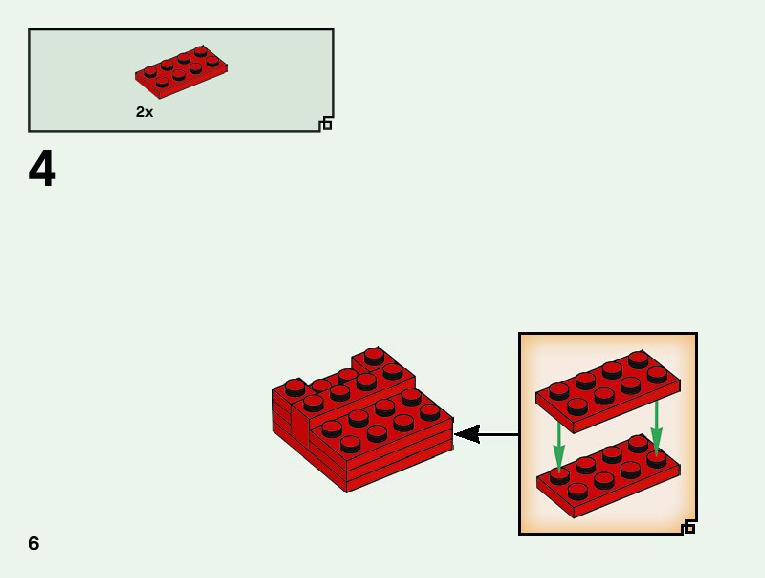 2x

4

6