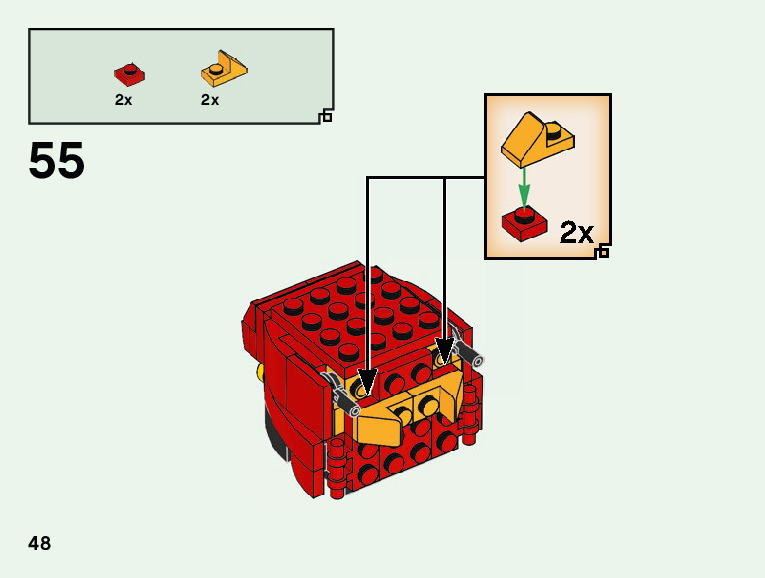 2x
2x

55

2x

48