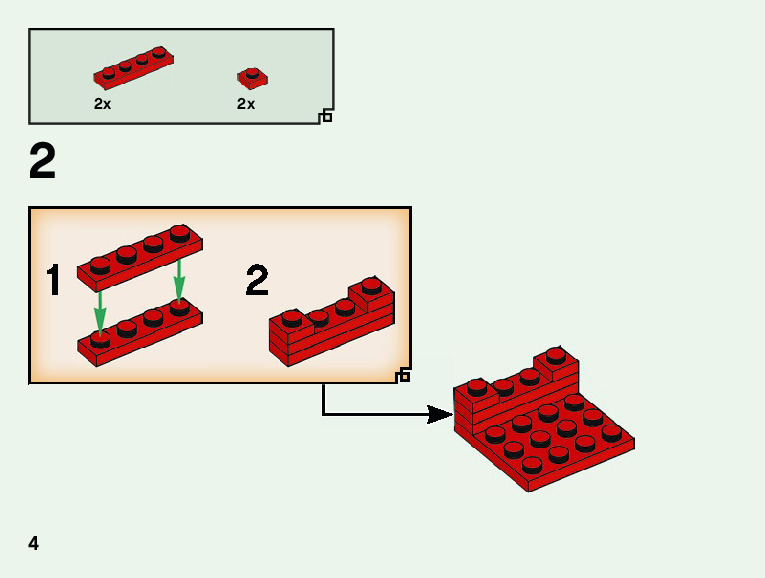 2x
2x

2

1

2

4