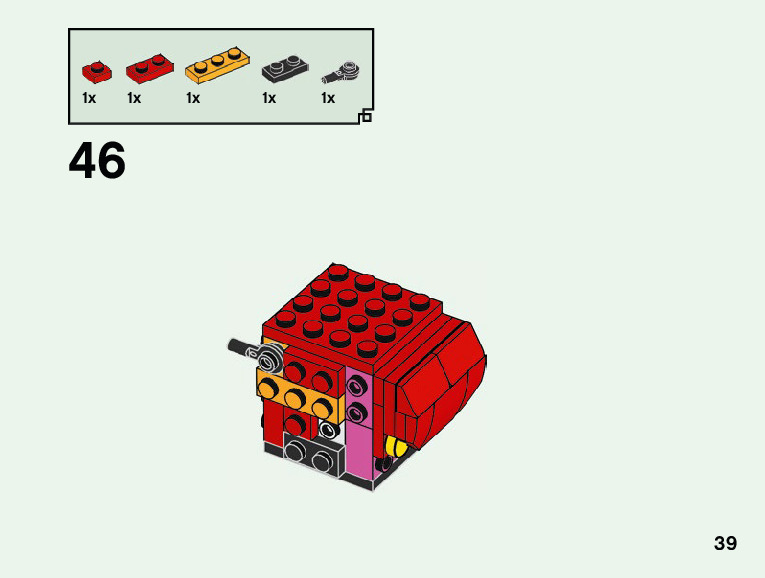 1x 1x 1x 1x 1x

46

39