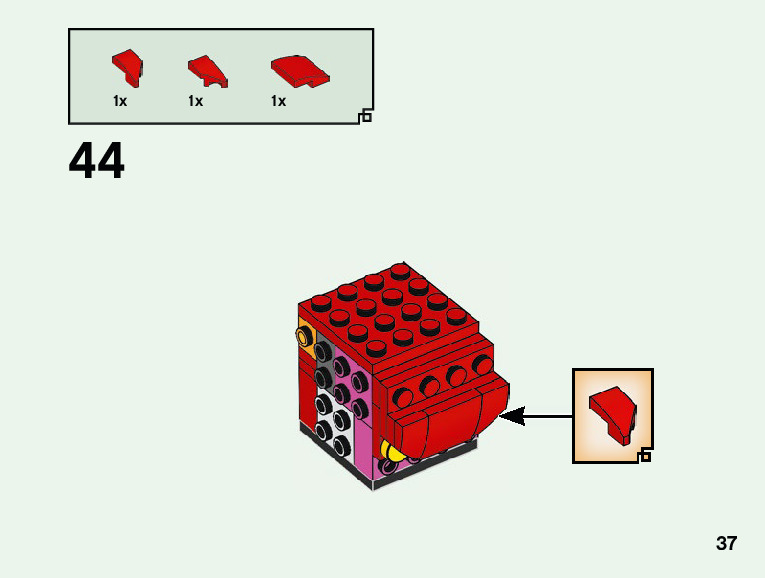 1x 1x 1x

44

37