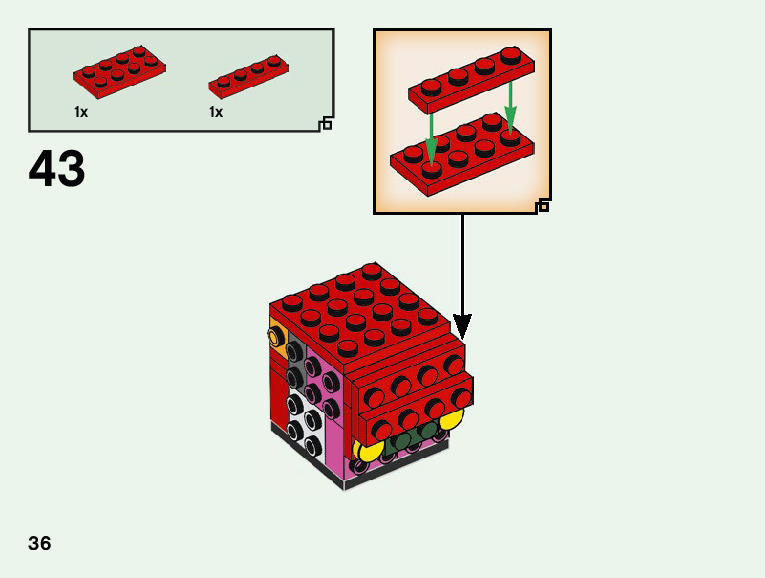 1x

1x

43

36