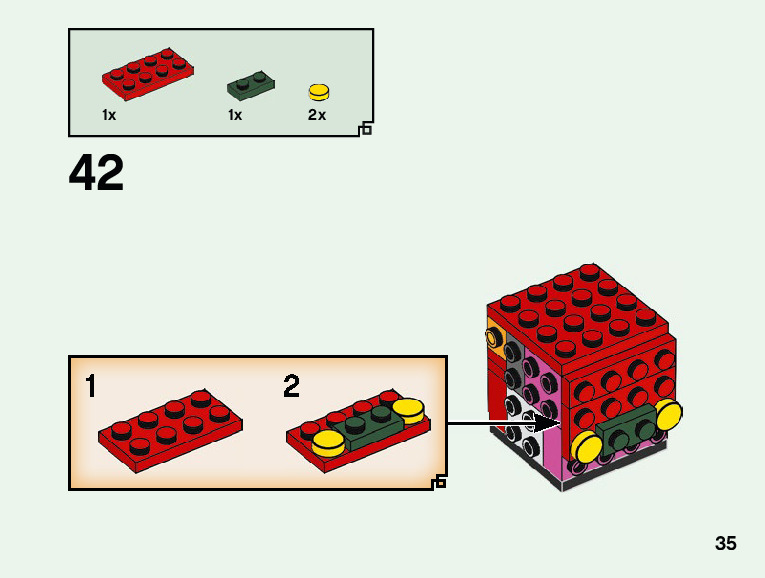 1x
1x
2x

42

1

2

35