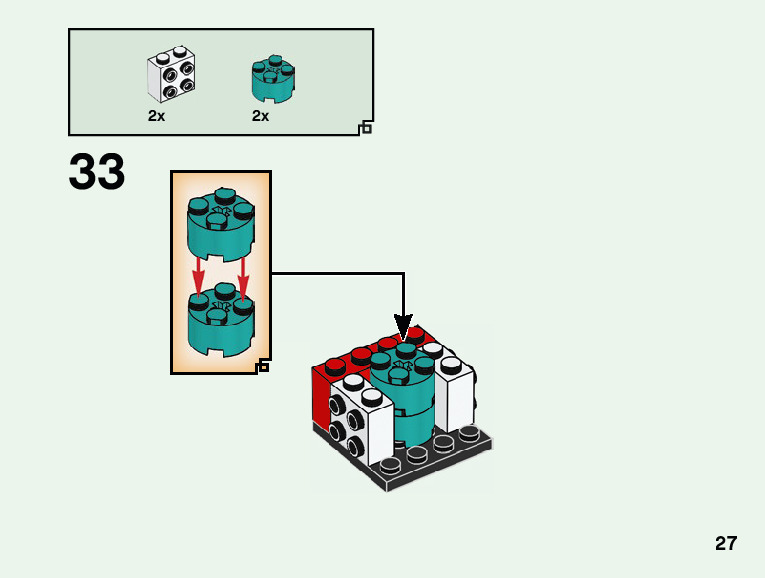 2x
2x

33

27