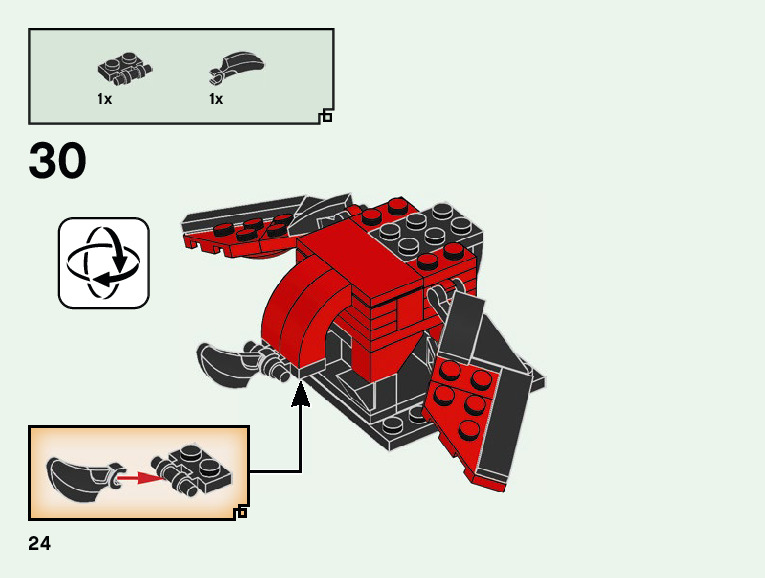 1x
1x

30

24