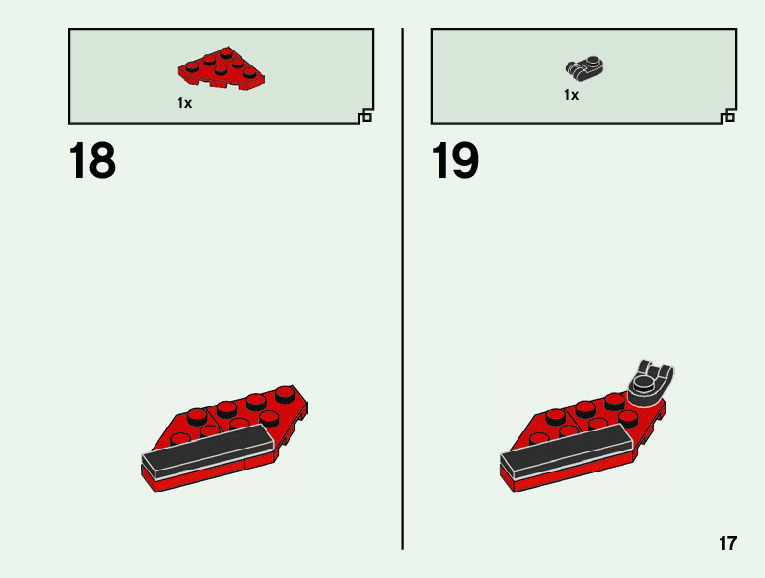 1x

18

1x

19

17