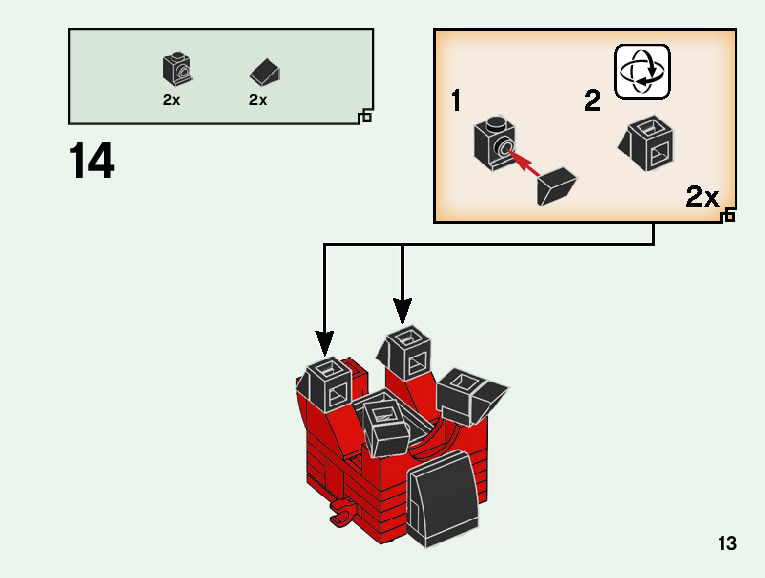 2x 2x

14

1 2

2x

13