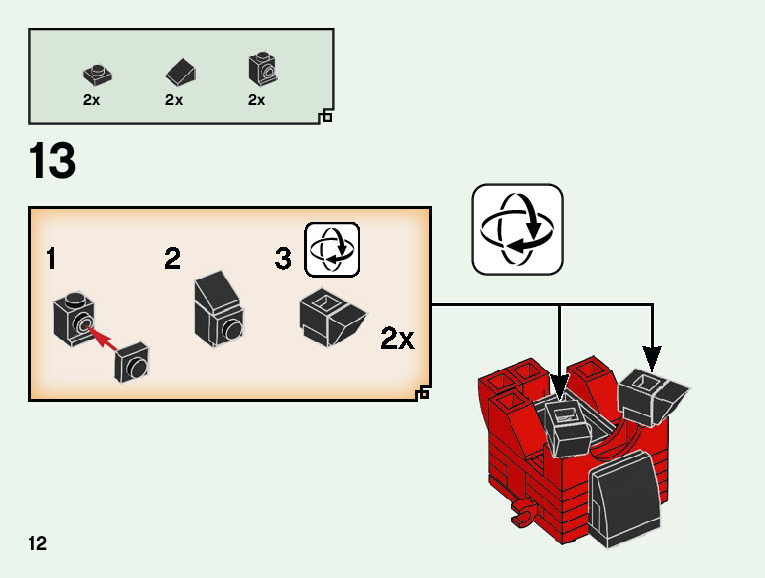 2x 2x 2x

13

1 2 3

2x

12