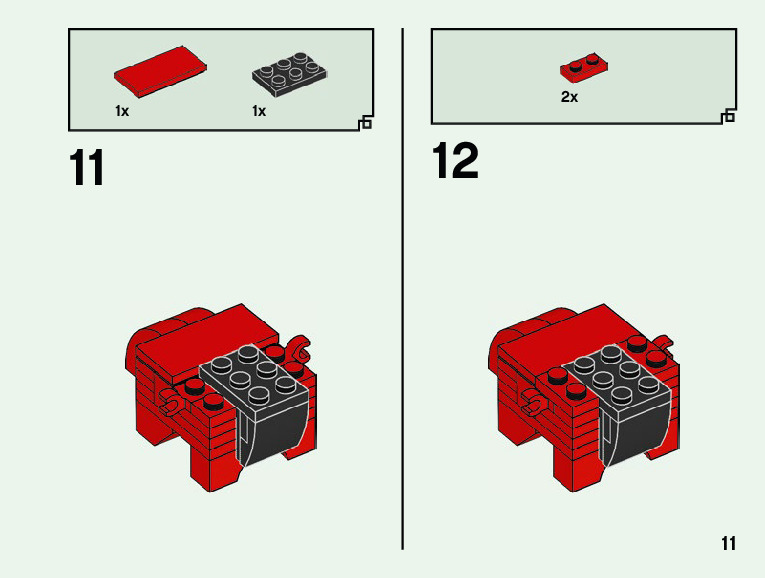 1x

1x

11

2x

12

11