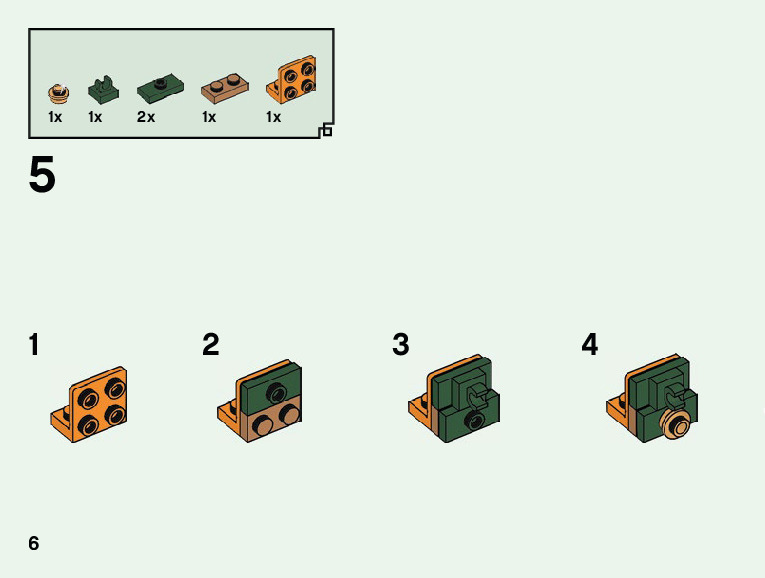 1x 1x 2x 1x 1x

5

1

2

3

4

6