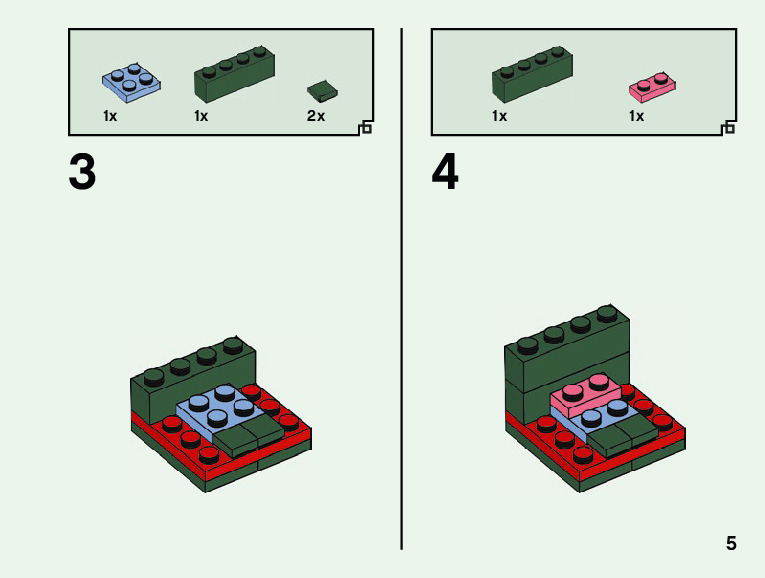 1x 1x 2x

3

1x 1x

4

5