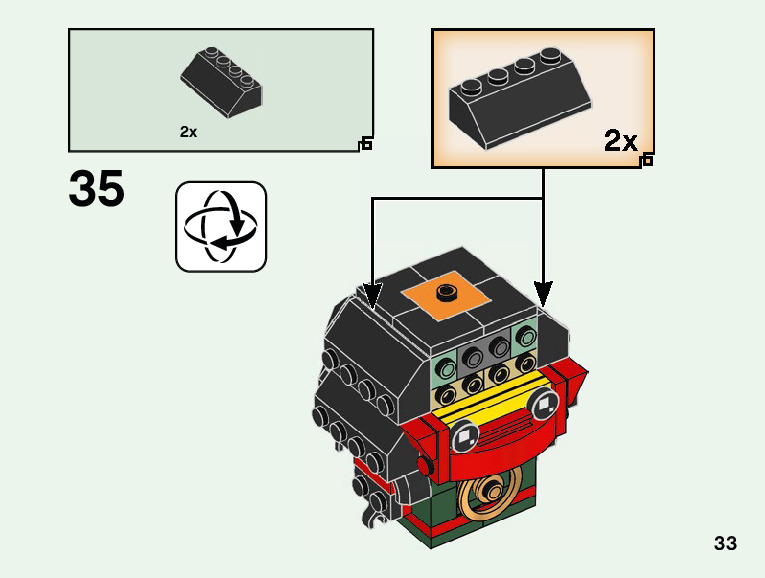 2x

2x

35

33