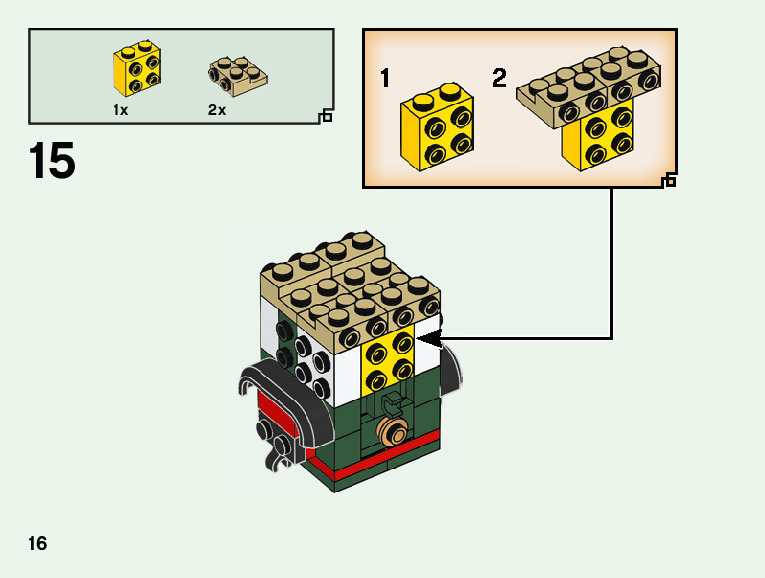 1x
2x

15

1
2

16