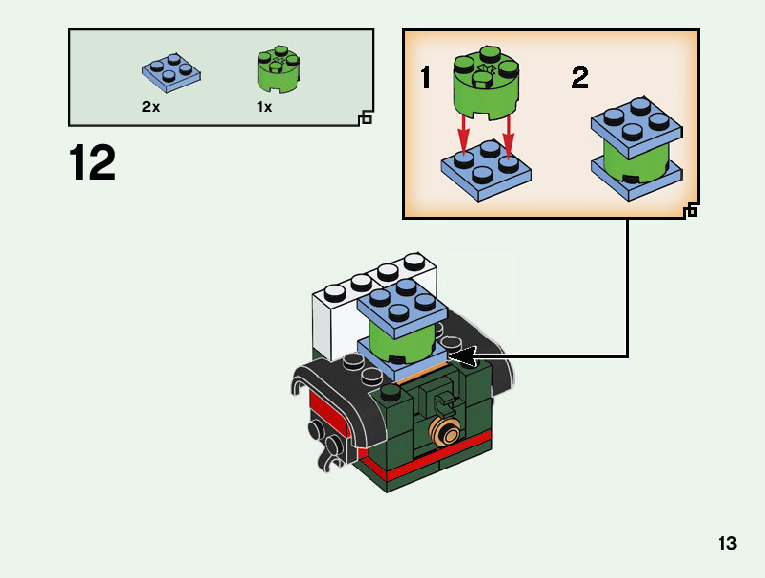 2x
1x

12

1
2

13