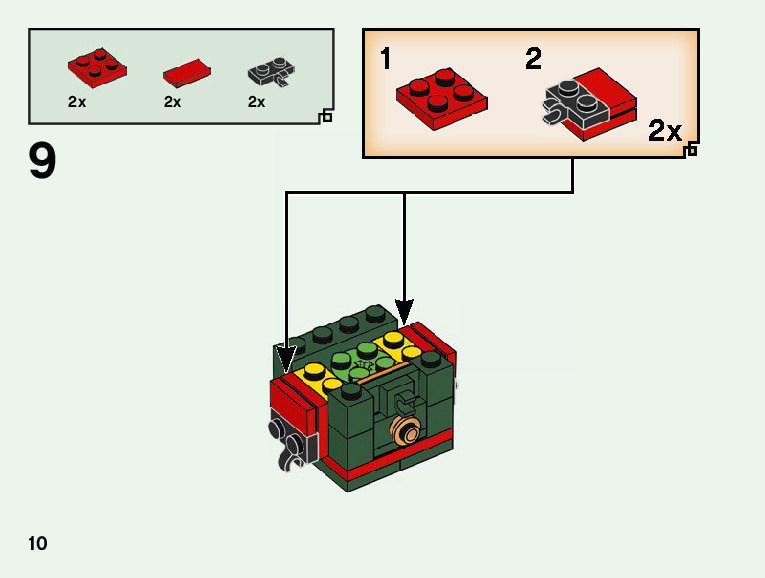 2x 2x 2x

9

1 2

2x

10