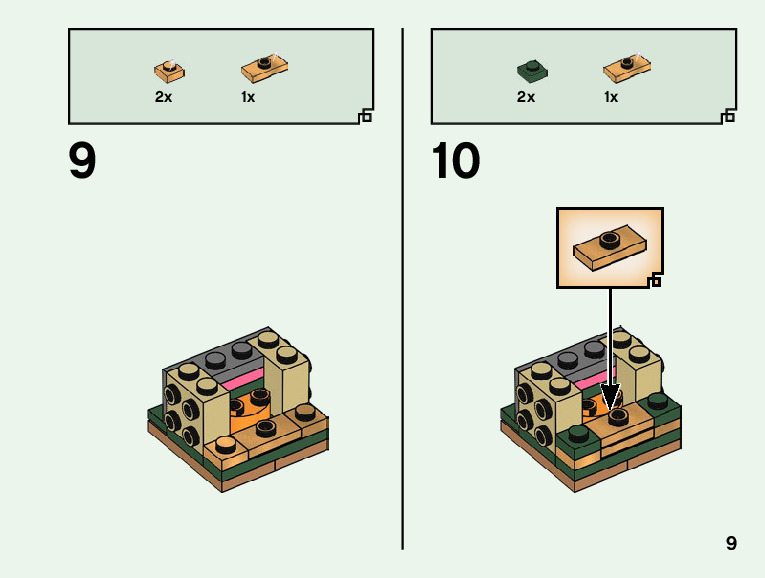 2x 1x

9

2x 1x

10

9