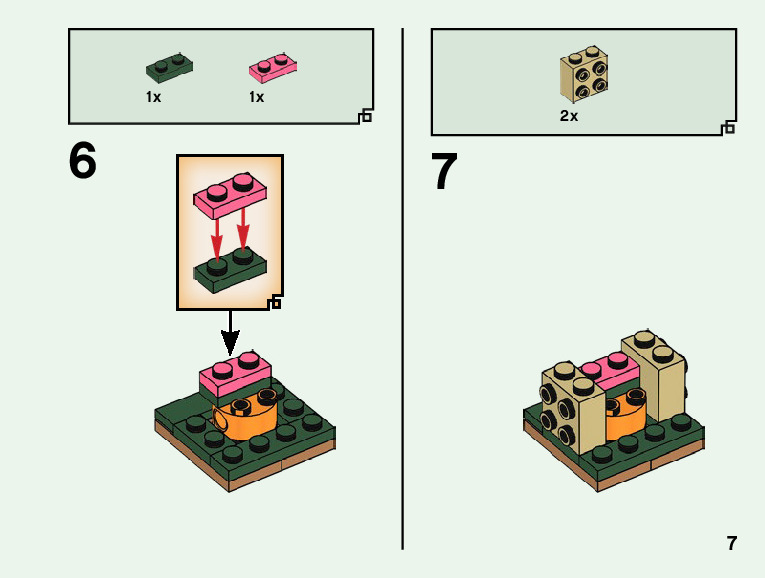 1x
1x

6

2x

7

7