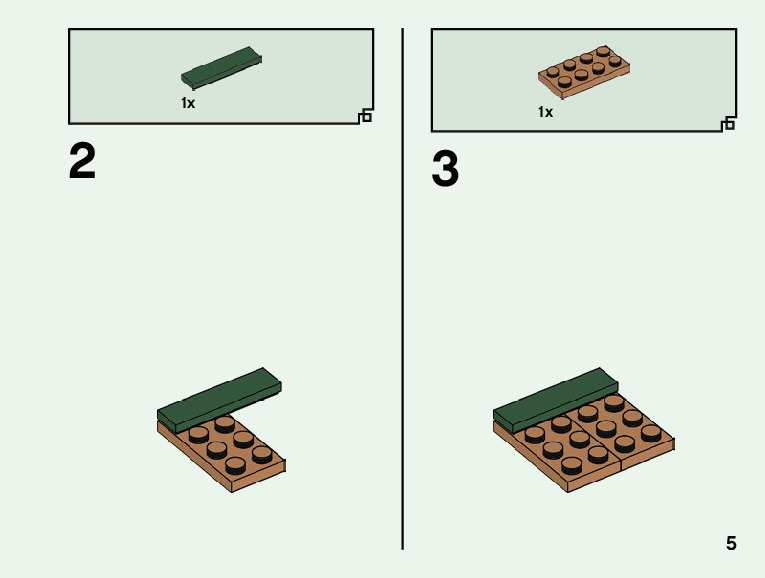 1x

2

1x

3

5